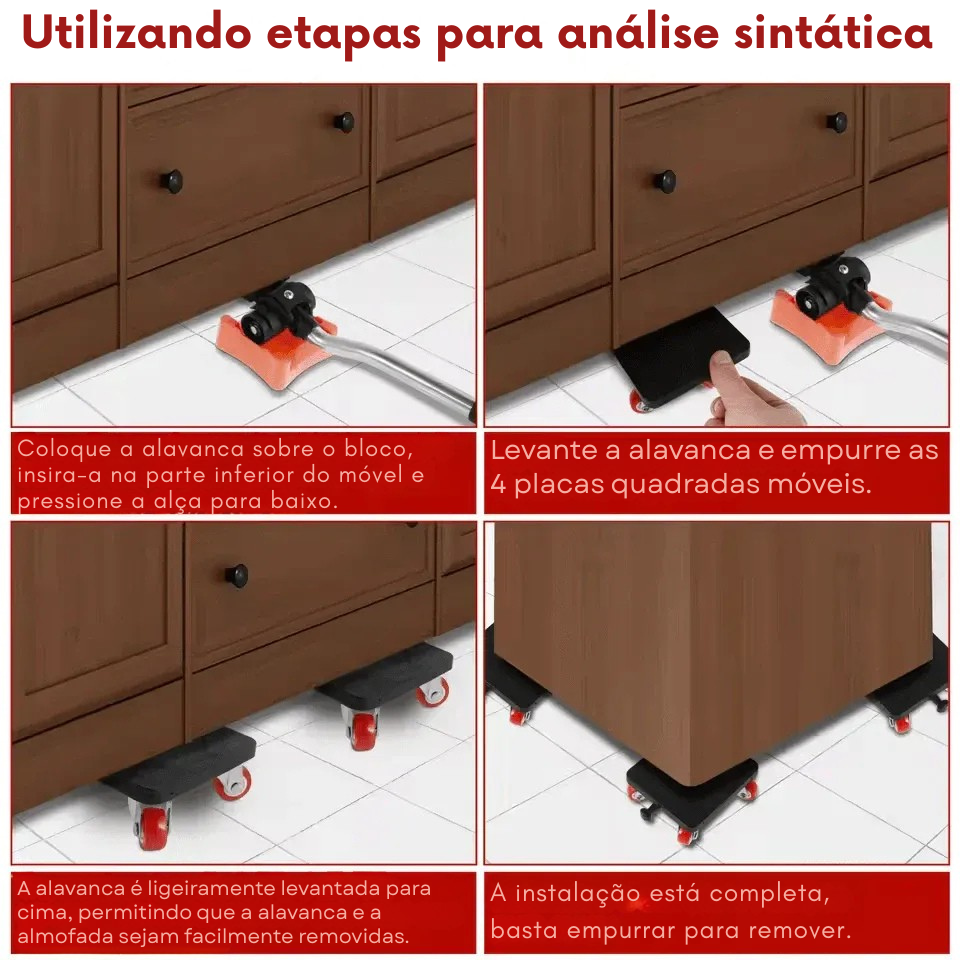 Utilizando etapas para análise sintática

Coloque a alavanca sobre o bloco, insira-a na parte inferior do móvel e pressione a alça para baixo.

Levante a alavanca e empurre as 4 placas quadradas móveis.

A alavanca é ligeiramente levantada para cima, permitindo que a alavanca e a almofada sejam facilmente removidas.

A instalação está completa, basta empurrar para remover.