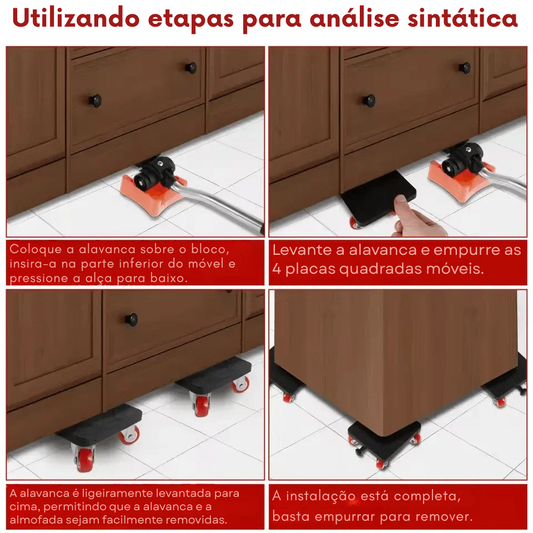 Utilizando etapas para análise sintática

Coloque a alavanca sobre o bloco, insira-a na parte inferior do móvel e pressione a alça para baixo.

Levante a alavanca e empurre as 4 placas quadradas móveis.

A alavanca é ligeiramente levantada para cima, permitindo que a alavanca e a almofada sejam facilmente removidas.

A instalação está completa, basta empurrar para remover.